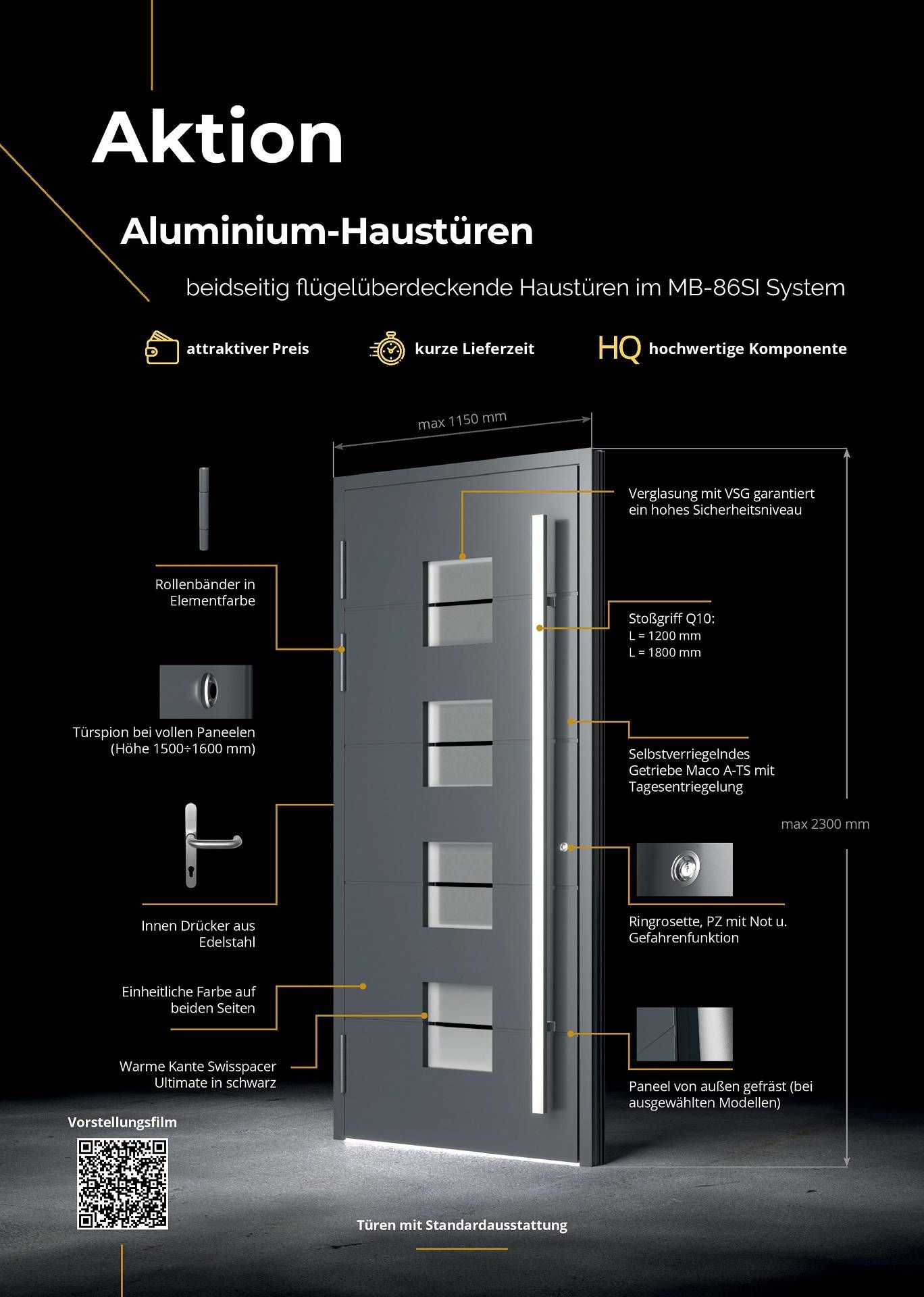 Aktion

Aluminium-Haustüren

beidseitig flügelüberdeckende Haustüren im MB-86SI System

attraktiver Preis

kurze Lieferzeit

HQ hochwertige Komponente

max 1150 mm

Rollenbänder in Elementfarbe

Türspion bei vollen Paneelen (Höhe 1500÷1600 mm)

Innen Drücker aus Edelstahl

Einheitliche Farbe auf beiden Seiten

Warme Kante Swisspacer Ultimate in schwarz

Verglasung mit VSG garantiert ein hohes Sicherheitsniveau

Stoßgriff Q10:
L = 1200 mm
L = 1800 mm

Selbstverriegelndes Getriebe Maco A-TS mit Tagesentriegelung

max 2300 mm

Ringrosette, PZ mit Not u. Gefahrenfunktion

Paneel von außen gefräst (bei ausgewählten Modellen)

Vorstellungsfilm

Türen mit Standardausstattung